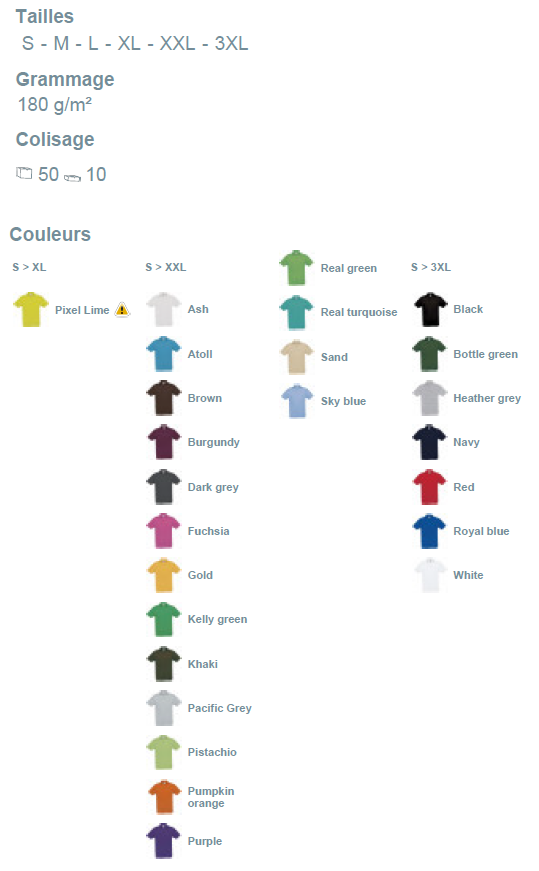 Tailles
S - M - L - XL - XXL - 3XL

Grammage
180 g/m²

Colisage
50 10

Couleurs

S > XL
Pixel Lime

S > XXL
Ash
Atoll
Brown
Burgundy
Dark grey
Fuchsia
Gold
Kelly green
Khaki
Pacific Grey
Pistachio
Pumpkin orange
Purple

Real green
Real turquoise
Sand
Sky blue

S > 3XL
Black
Bottle green
Heather grey
Navy
Red
Royal blue
White